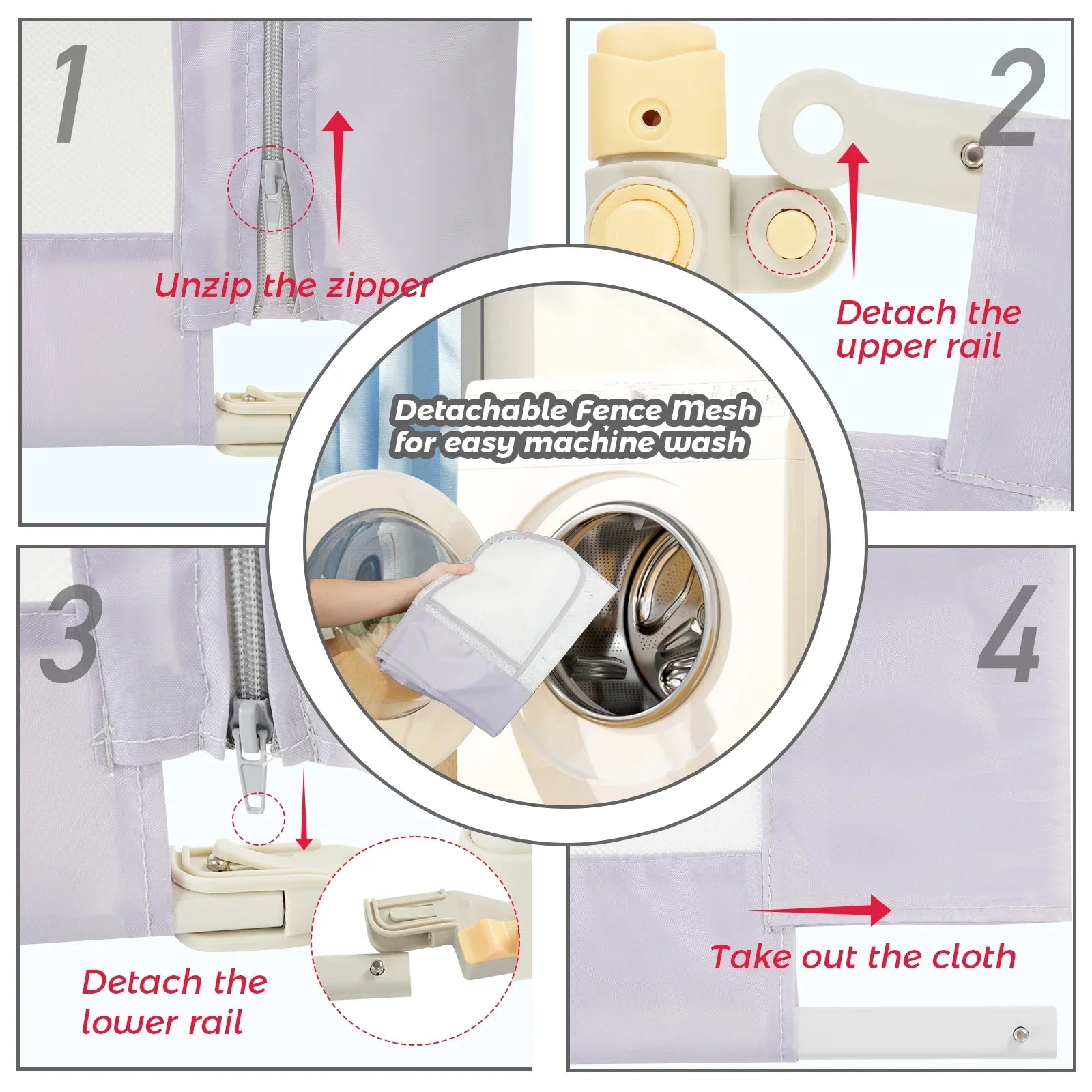 1

Unzip the zipper

2

Detach the upper rail

Detachable Fence Mesh for easy machine wash

3

Detach the lower rail

4

Take out the cloth