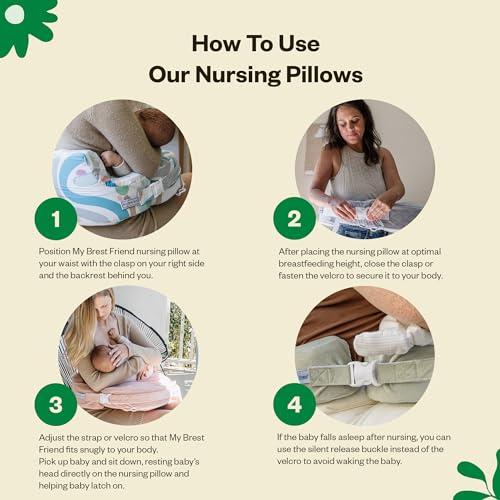 How To Use
Our Nursing Pillows

1

Position My Brest Friend nursing pillow at your waist with the clasp on your right side and the backrest behind you.

2

After placing the nursing pillow at optimal breastfeeding height, close the clasp or fasten the velcro to secure it to your body.

3

Adjust the strap or velcro so that My Brest Friend fits snugly to your body.
Pick up baby and sit down, resting baby's head directly on the nursing pillow and helping baby latch on.

4

If the baby falls asleep after nursing, you can use the silent release buckle instead of the velcro to avoid waking the baby.