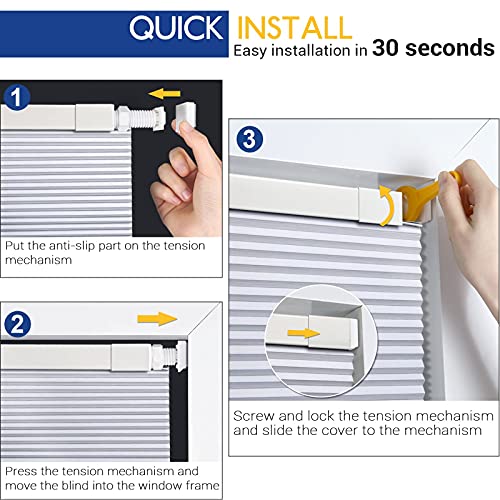 QUICK INSTALL
Easy installation in 30 seconds

1

Put the anti-slip part on the tension mechanism

2

Press the tension mechanism and move the blind into the window frame

3

Screw and lock the tension mechanism and slide the cover to the mechanism