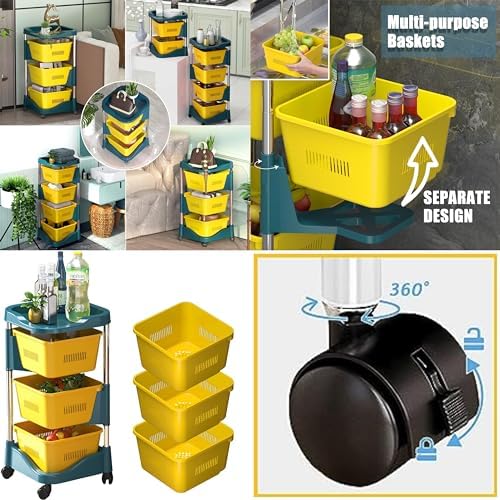 Multi-purpose Baskets

SEPARATE DESIGN

360°