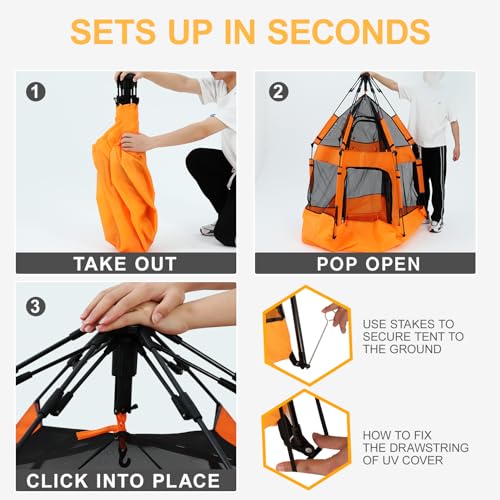 SETS UP IN SECONDS

1

TAKE OUT

2

POP OPEN

3

CLICK INTO PLACE

USE STAKES TO SECURE TENT TO THE GROUND

HOW TO FIX THE DRAWSTRING OF UV COVER