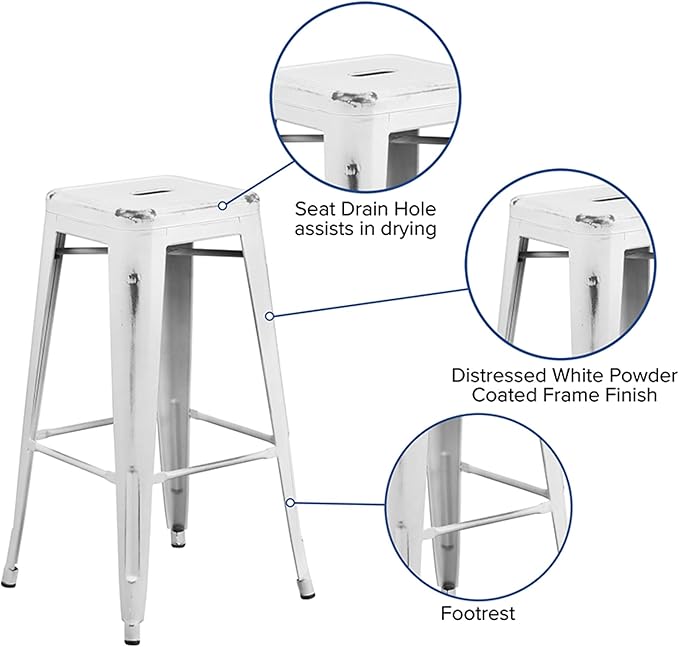 Seat Drain Hole assists in drying

Distressed White Powder Coated Frame Finish

Footrest