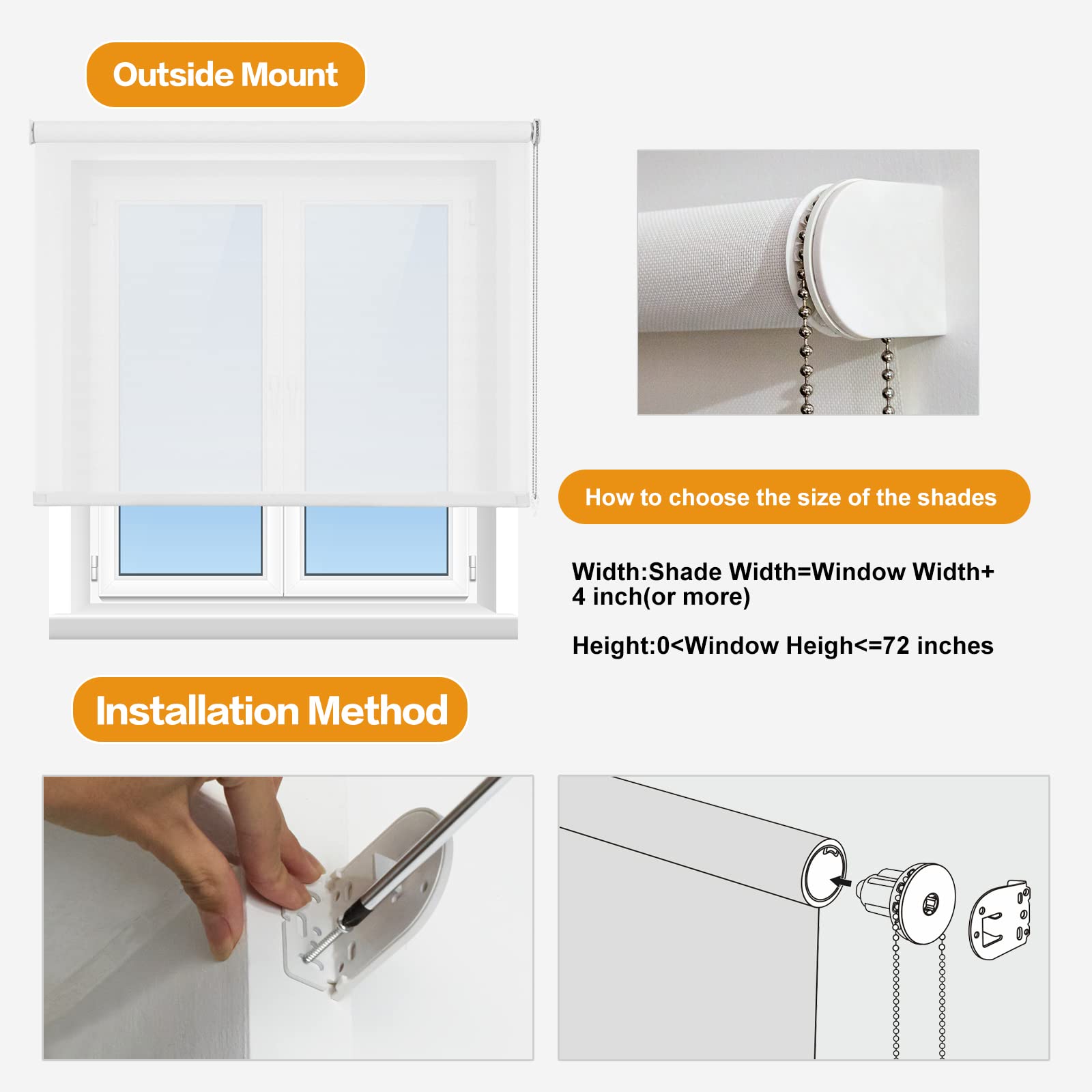 Outside Mount

How to choose the size of the shades

Width:Shade Width=Window Width+ 4 inch(or more)

Height:0<Window Heigh<=72 inches

Installation Method