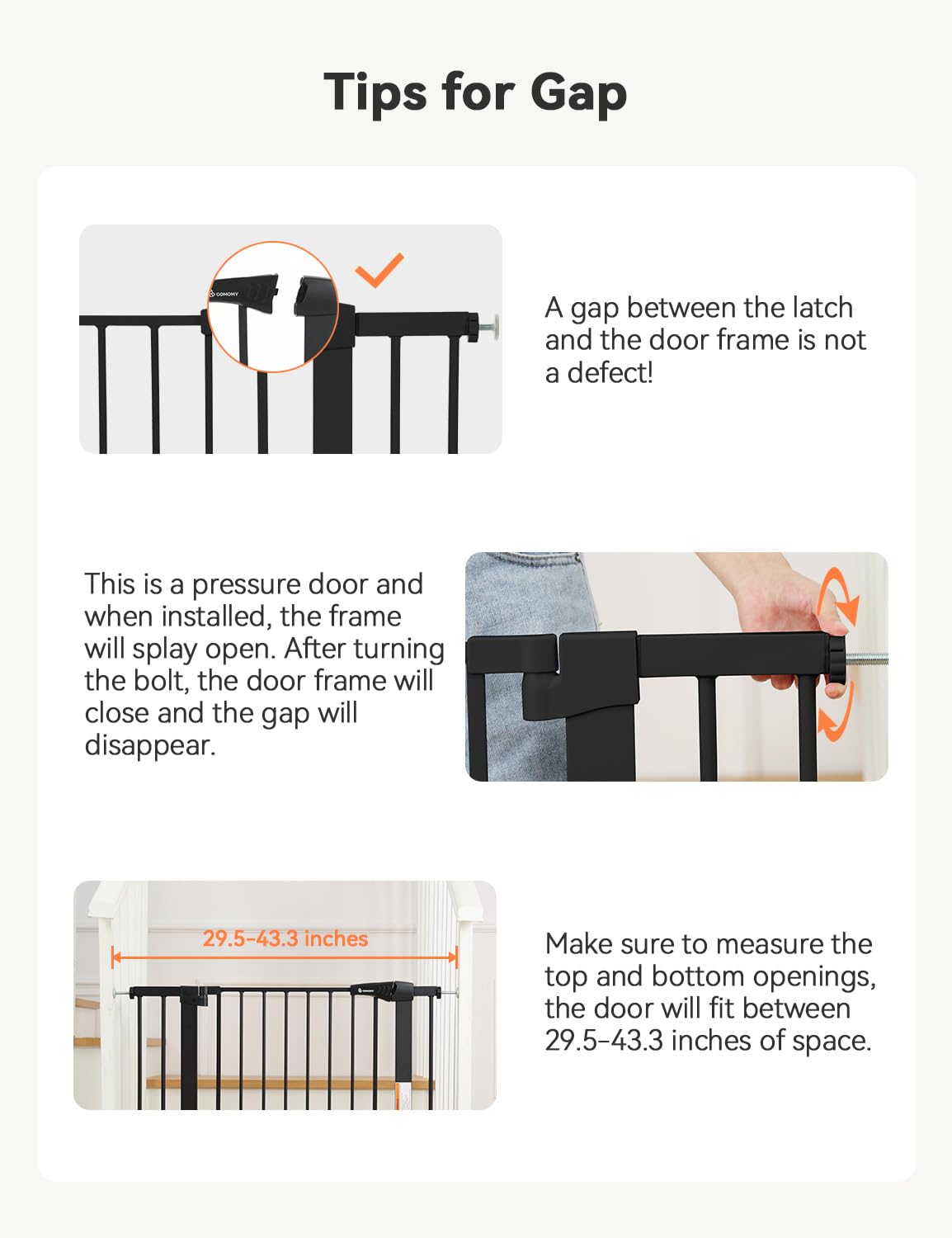 Tips for Gap

GOMOMY

A gap between the latch and the door frame is not a defect!

This is a pressure door and when installed, the frame will splay open. After turning the bolt, the door frame will close and the gap will disappear.

29.5-43.3 inches

GOMOMY

Make sure to measure the top and bottom openings, the door will fit between 29.5-43.3 inches of space.