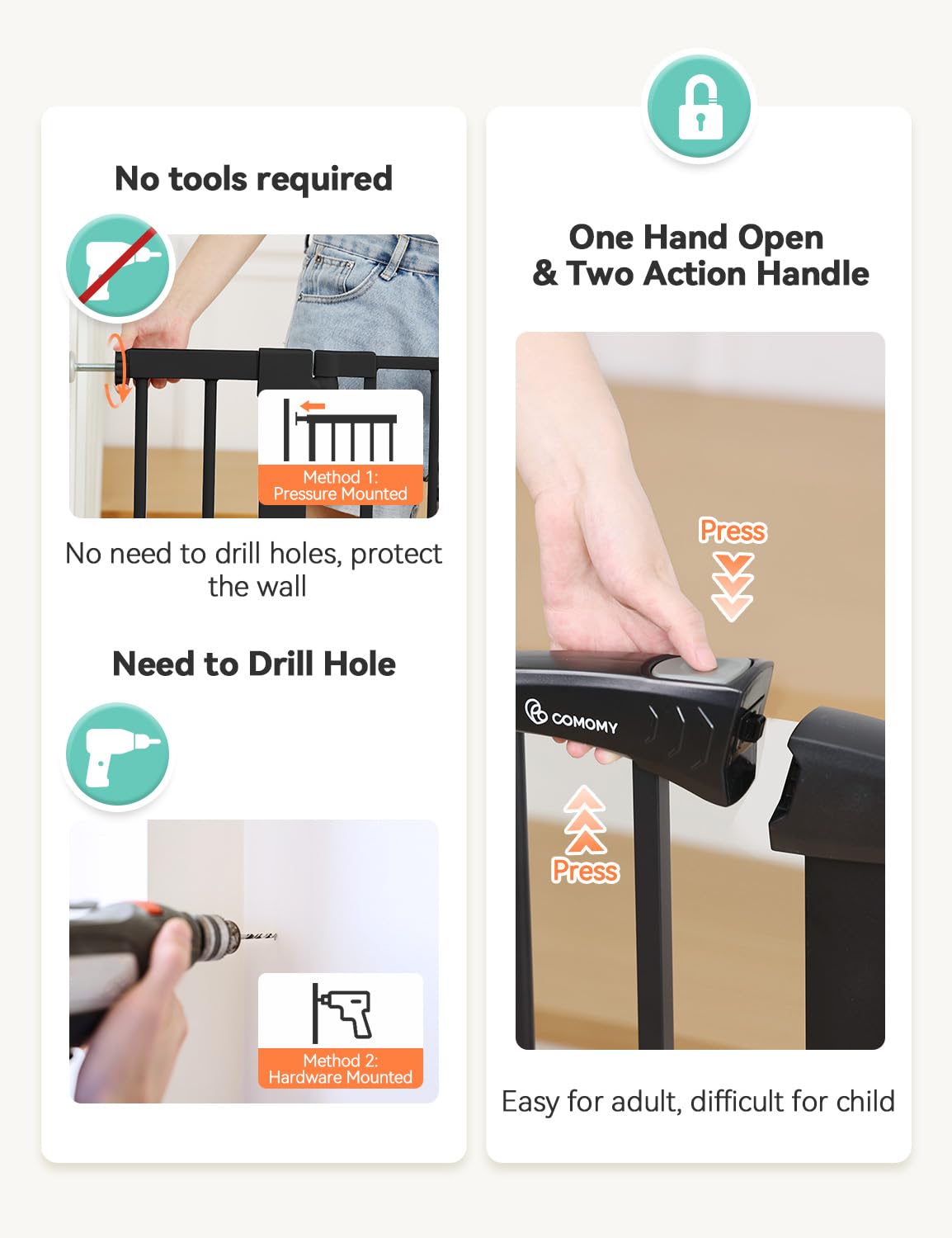 No tools required

Method 1:
Pressure Mounted

No need to drill holes, protect the wall

Need to Drill Hole

Method 2:
Hardware Mounted

One Hand Open
& Two Action Handle

Press

COMOMY

Press

Easy for adult, difficult for child