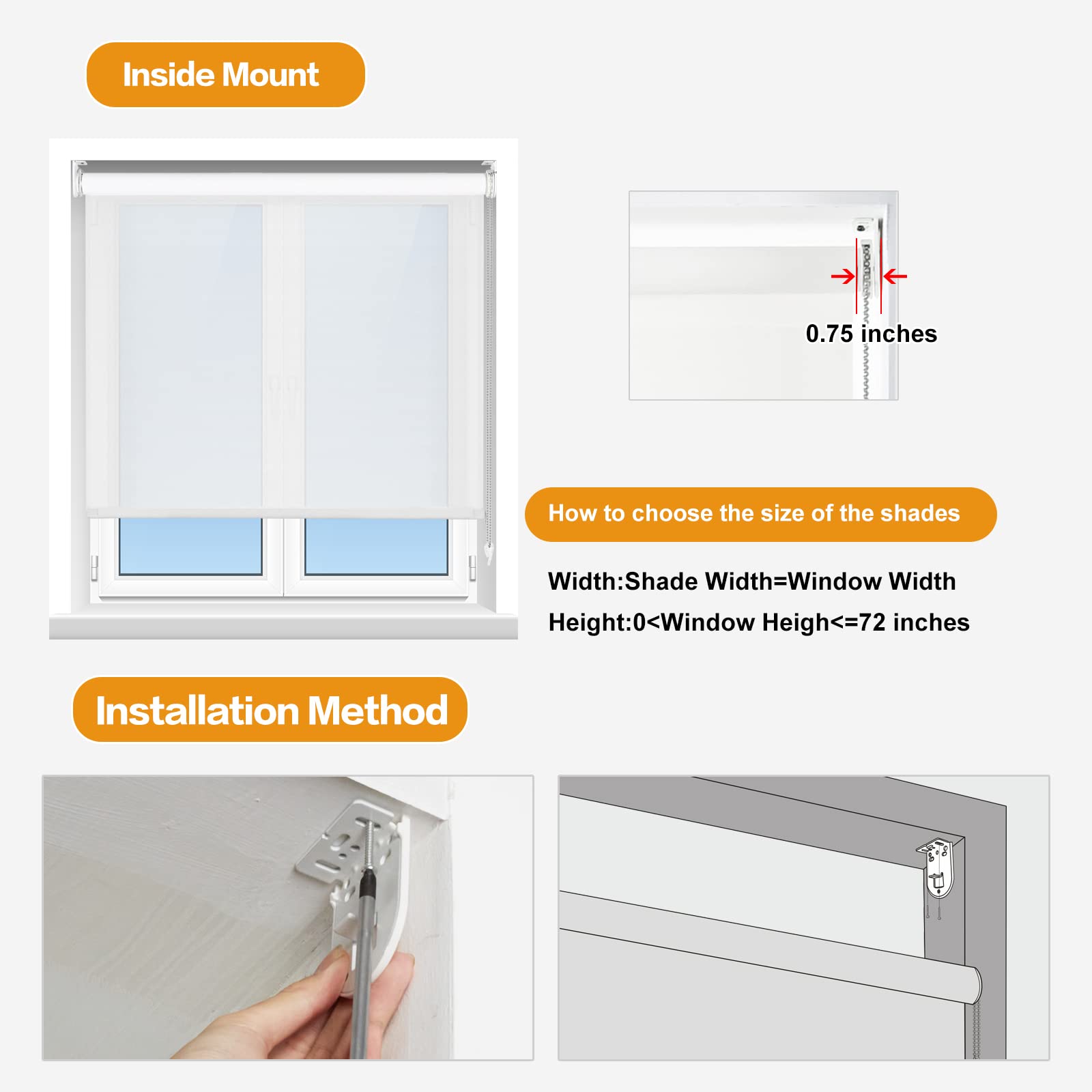 Inside Mount

0.75 inches

How to choose the size of the shades

Width:Shade Width=Window Width

Height:0<Window Heigh<=72 inches

Installation Method