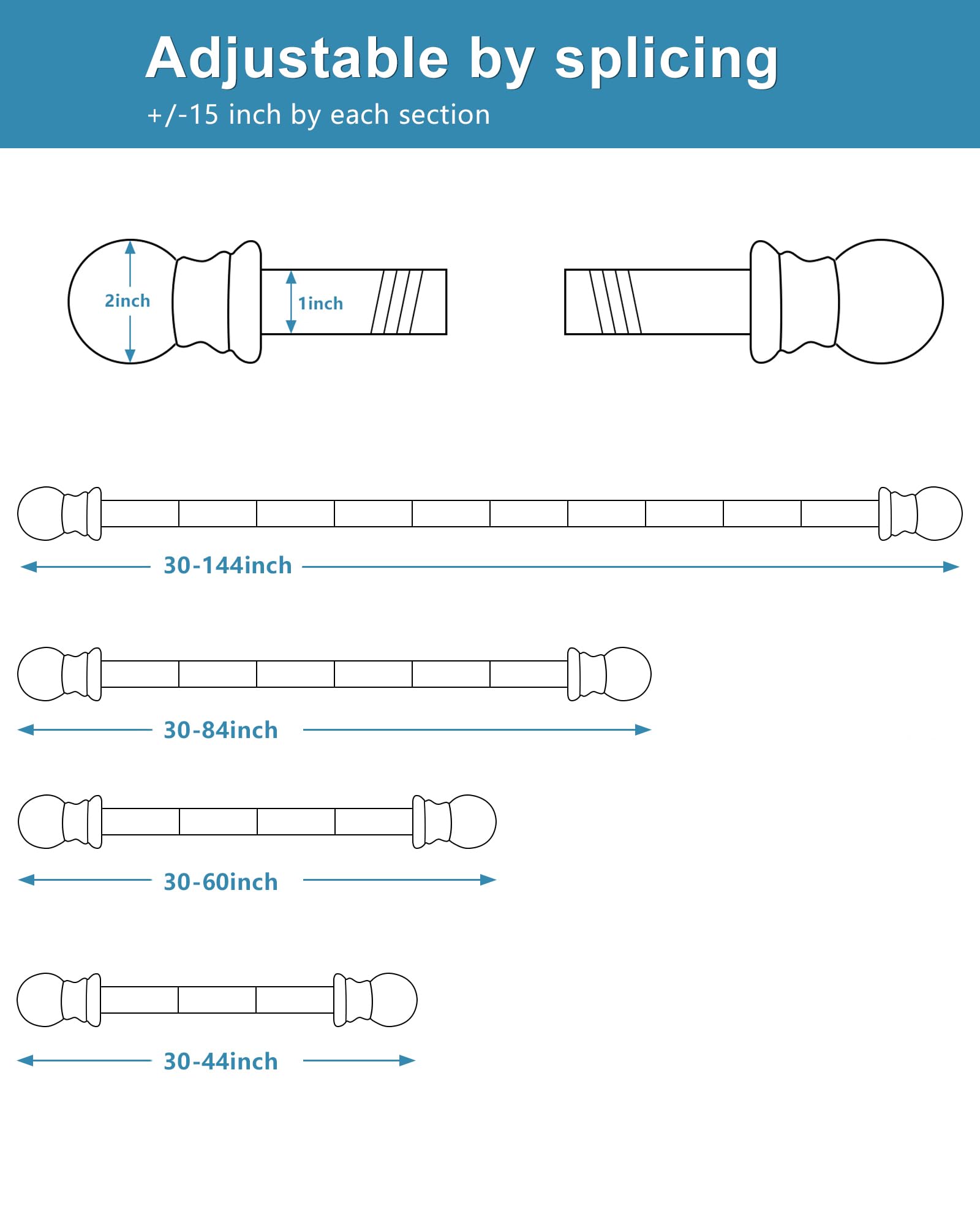 Adjustable by splicing

+/-15 inch by each section

2inch

1inch

30-144inch

30-84inch

30-60inch

30-44inch