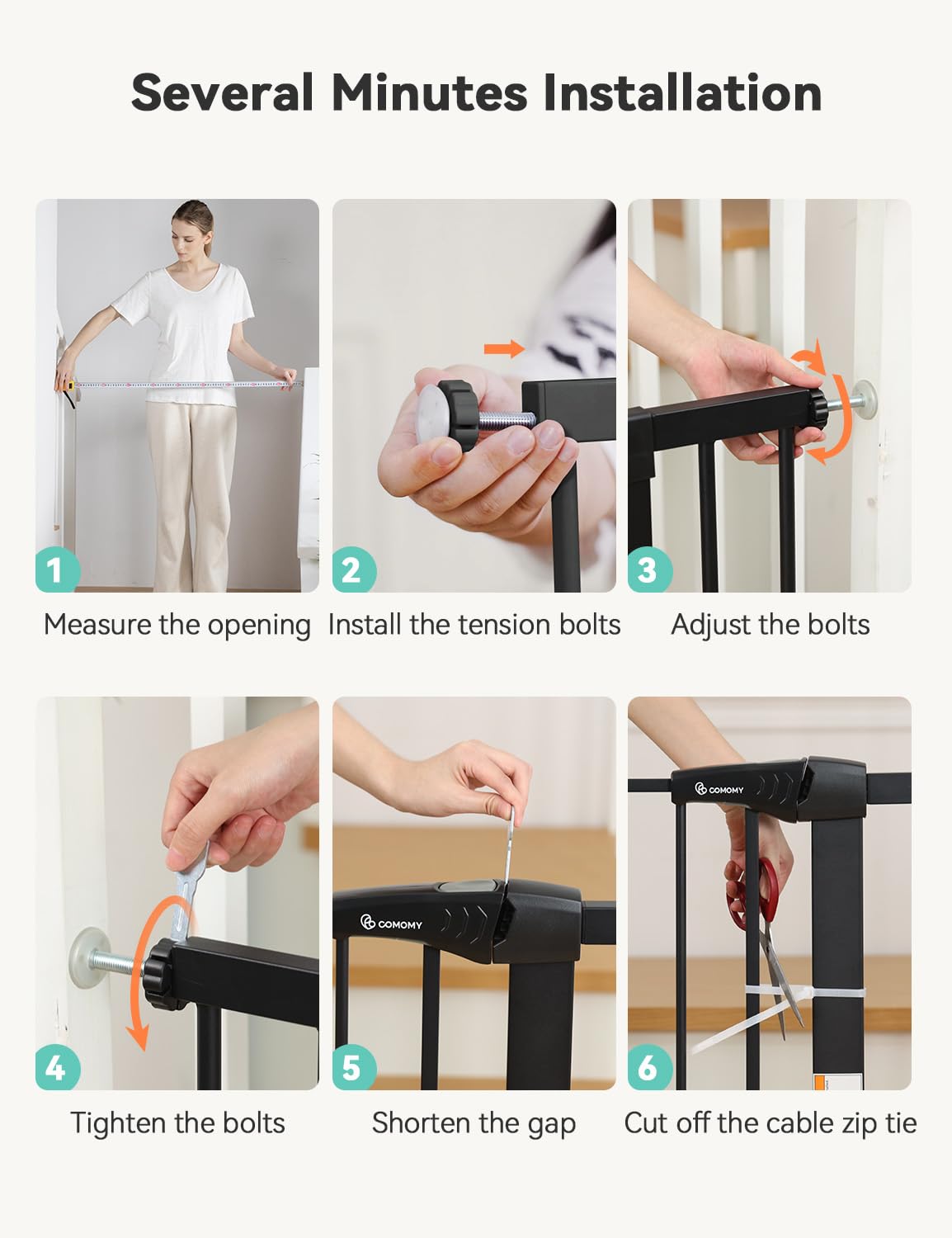 Several Minutes Installation

1
Measure the opening

2
Install the tension bolts

3
Adjust the bolts

4
Tighten the bolts

COMOMY
5
Shorten the gap

COMOMY
6
Cut off the cable zip tie