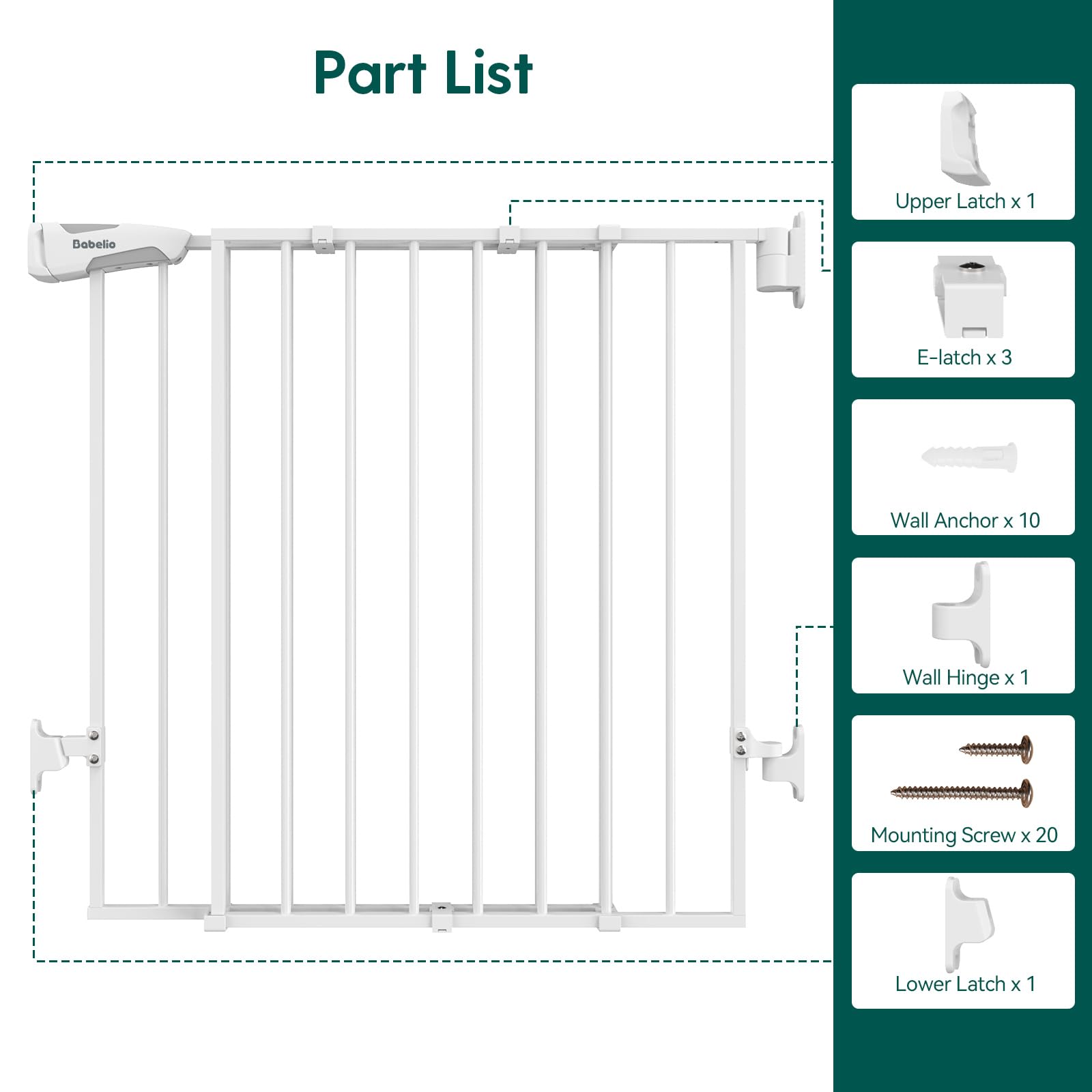 Part List

Babelio

Upper Latch x 1

E-latch x 3

Wall Anchor x 10

Wall Hinge x 1

Mounting Screw x 20

Lower Latch x 1