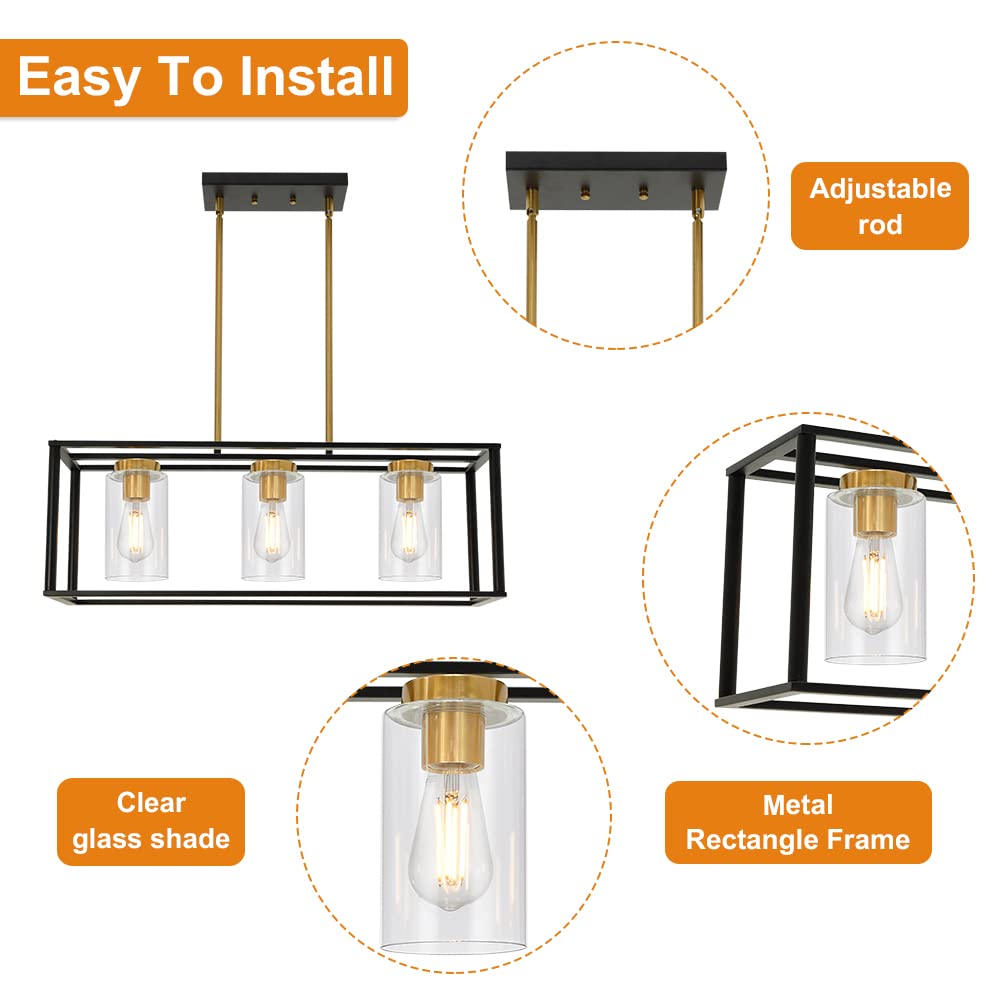 Easy To Install

Adjustable rod

Clear glass shade

Metal Rectangle Frame