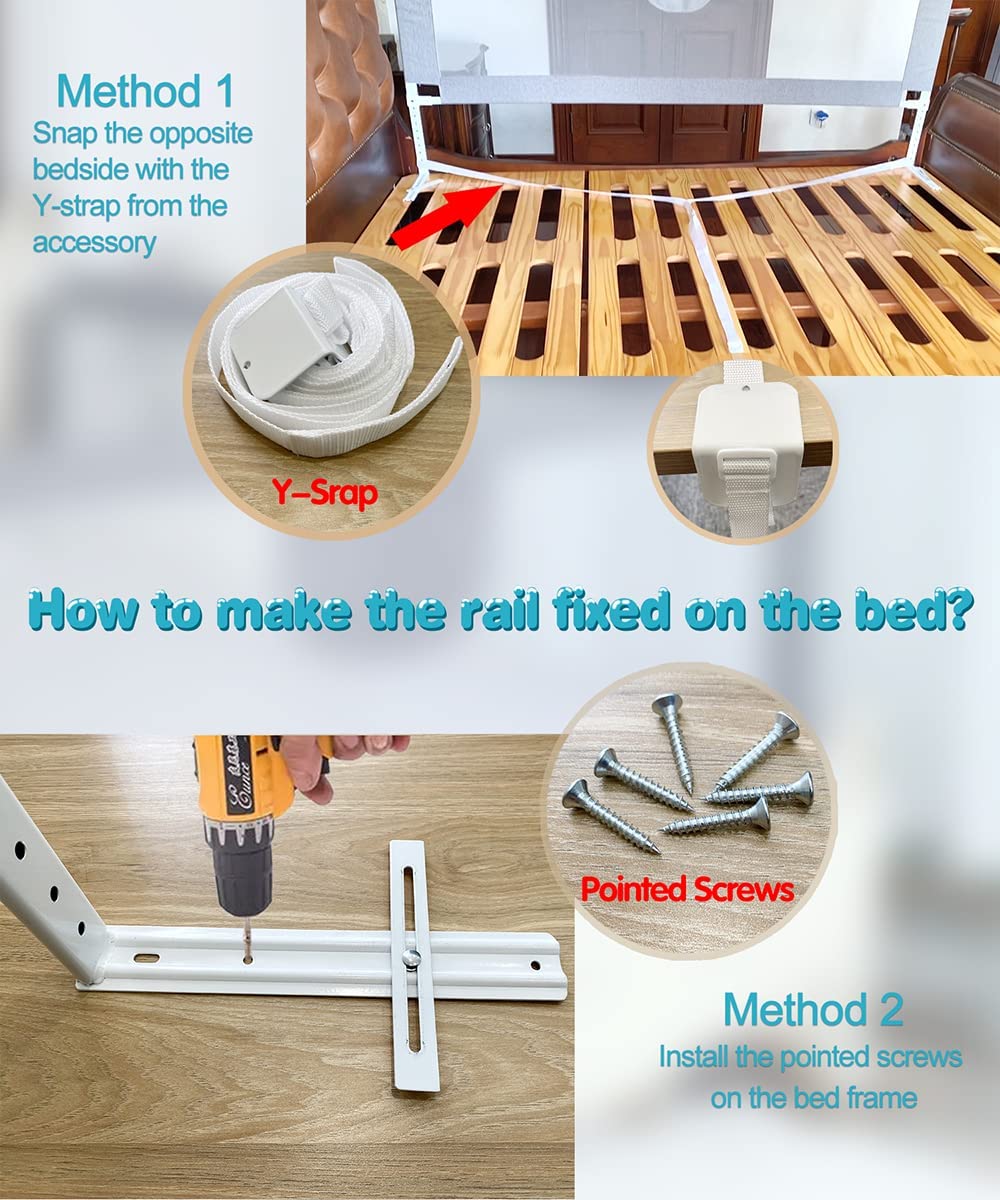 Method 1
Snap the opposite bedside with the Y-strap from the accessory

Y–Srap

How to make the rail fixed on the bed?

Pointed Screws

Method 2
Install the pointed screws on the bed frame