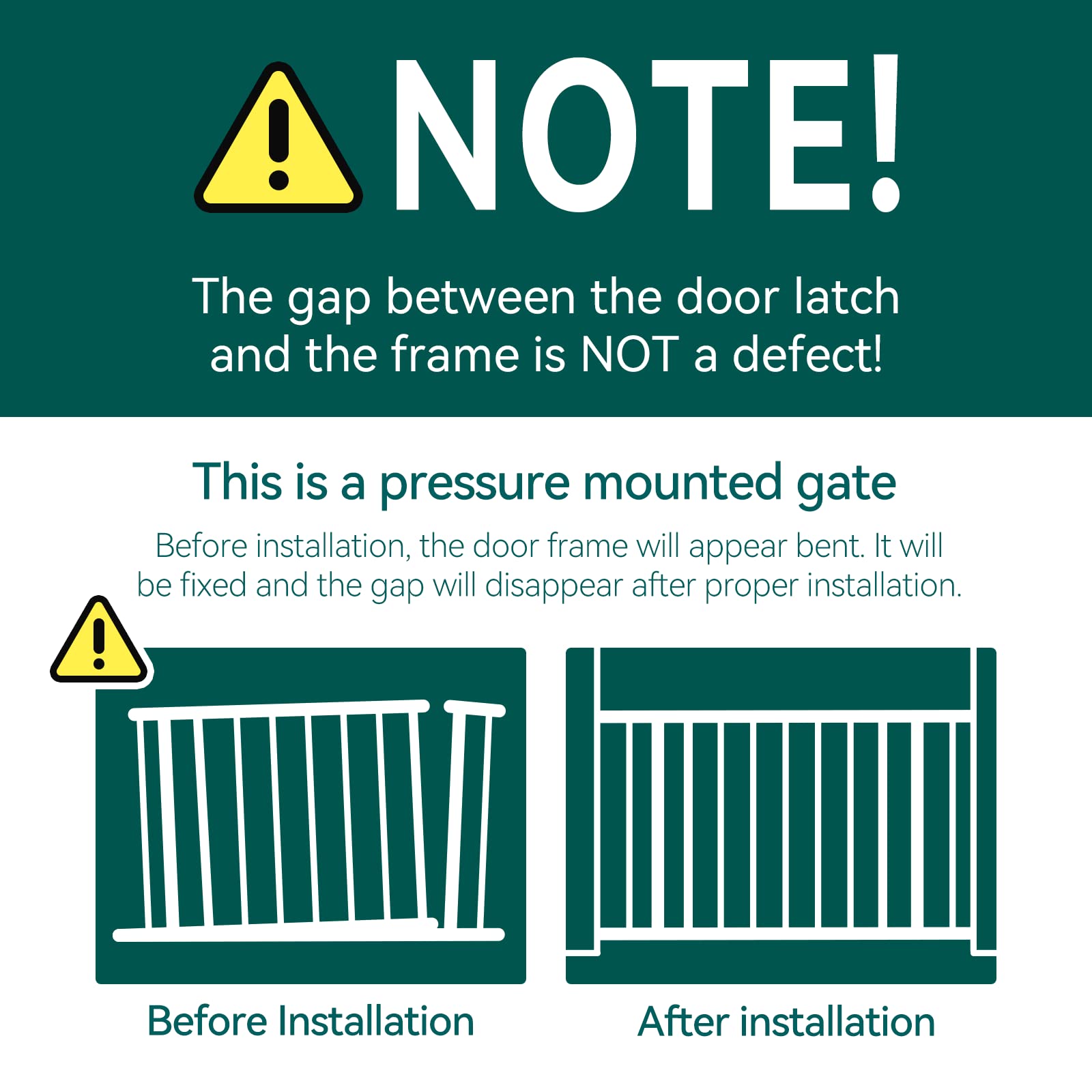 NOTE!

The gap between the door latch and the frame is NOT a defect!

This is a pressure mounted gate

Before installation, the door frame will appear bent. It will be fixed and the gap will disappear after proper installation.

Before Installation

After installation