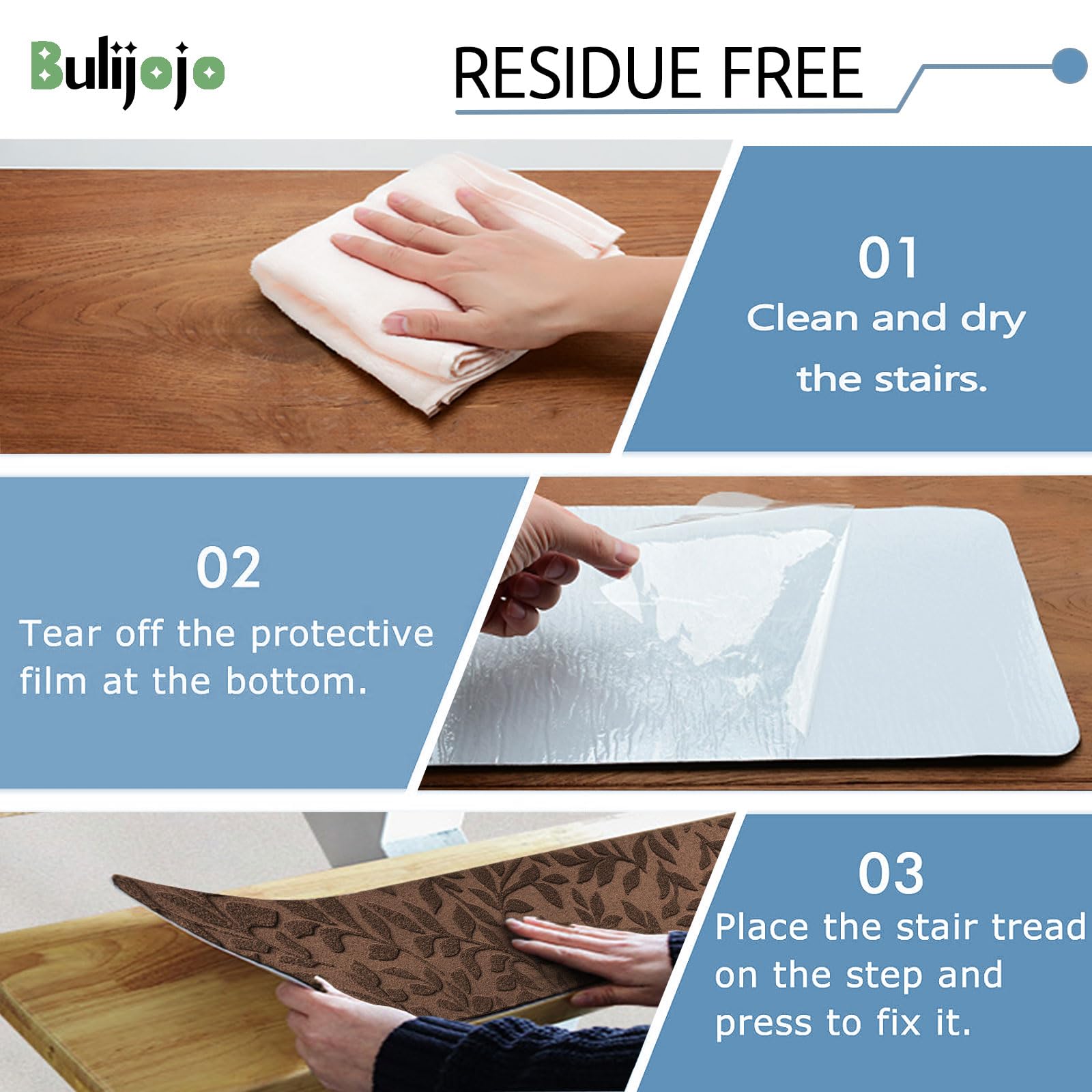 Bulijojo

RESIDUE FREE

01
Clean and dry the stairs.

02
Tear off the protective film at the bottom.

03
Place the stair tread on the step and press to fix it.