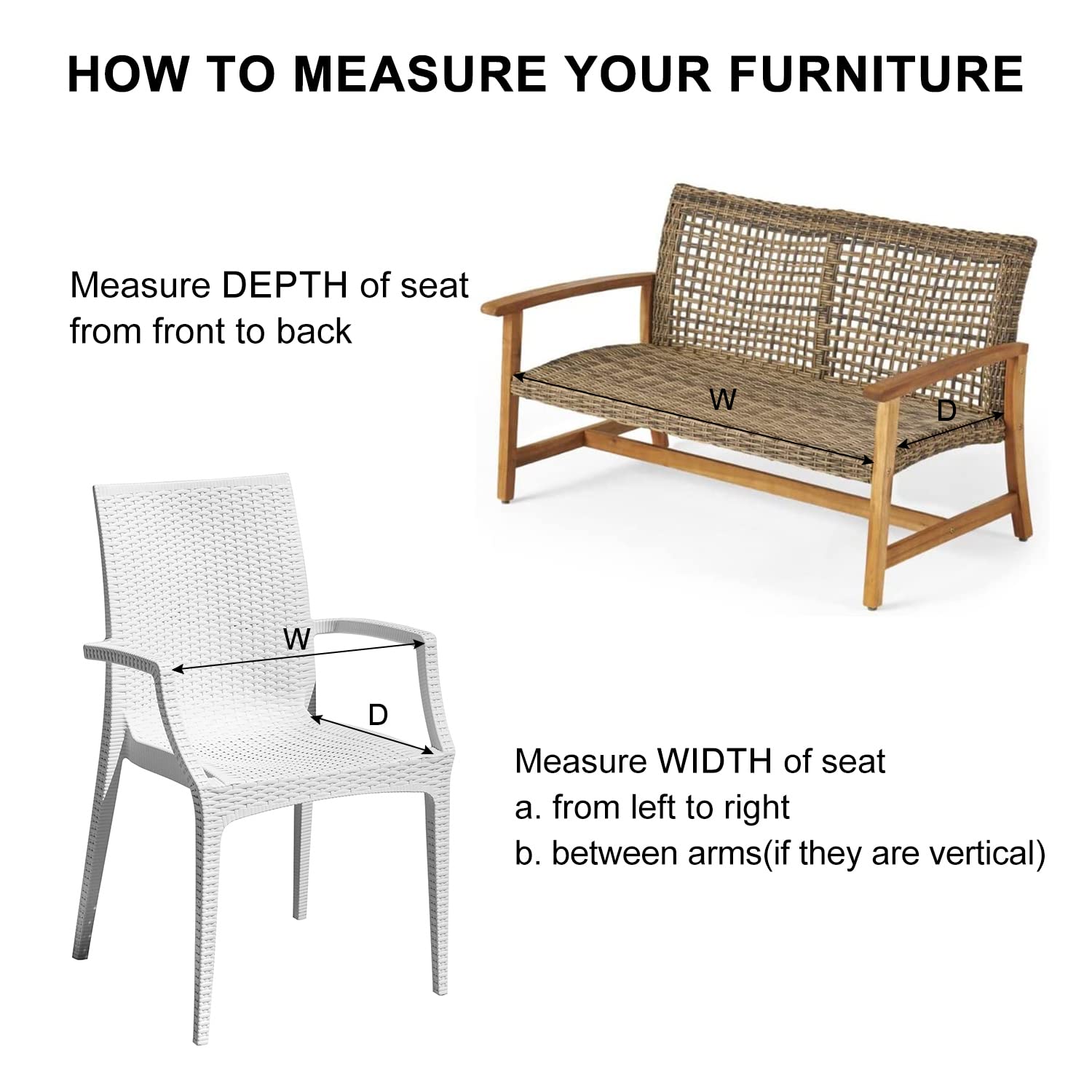 HOW TO MEASURE YOUR FURNITURE

Measure DEPTH of seat from front to back

W

D

W

D

Measure WIDTH of seat
a. from left to right
b. between arms(if they are vertical)