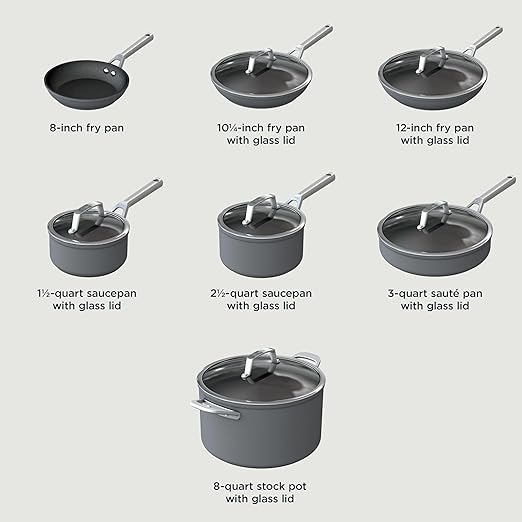 8-inch fry pan

10¼-inch fry pan with glass lid

12-inch fry pan with glass lid

1½-quart saucepan with glass lid

2½-quart saucepan with glass lid

3-quart sauté pan with glass lid

8-quart stock pot with glass lid