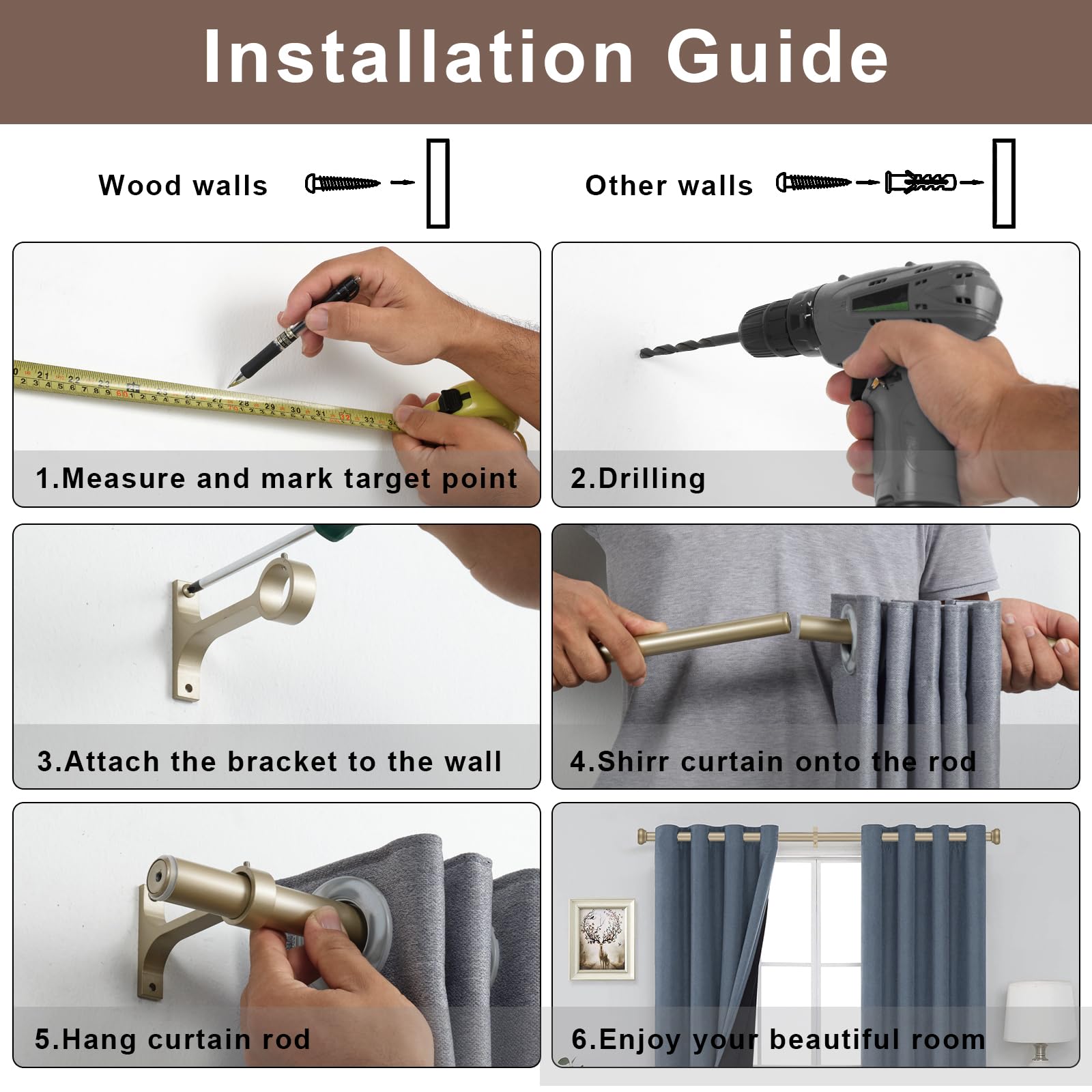 Installation Guide

Wood walls

Other walls

1.Measure and mark target point

2.Drilling

3.Attach the bracket to the wall

4.Shirr curtain onto the rod

5.Hang curtain rod

6.Enjoy your beautiful room