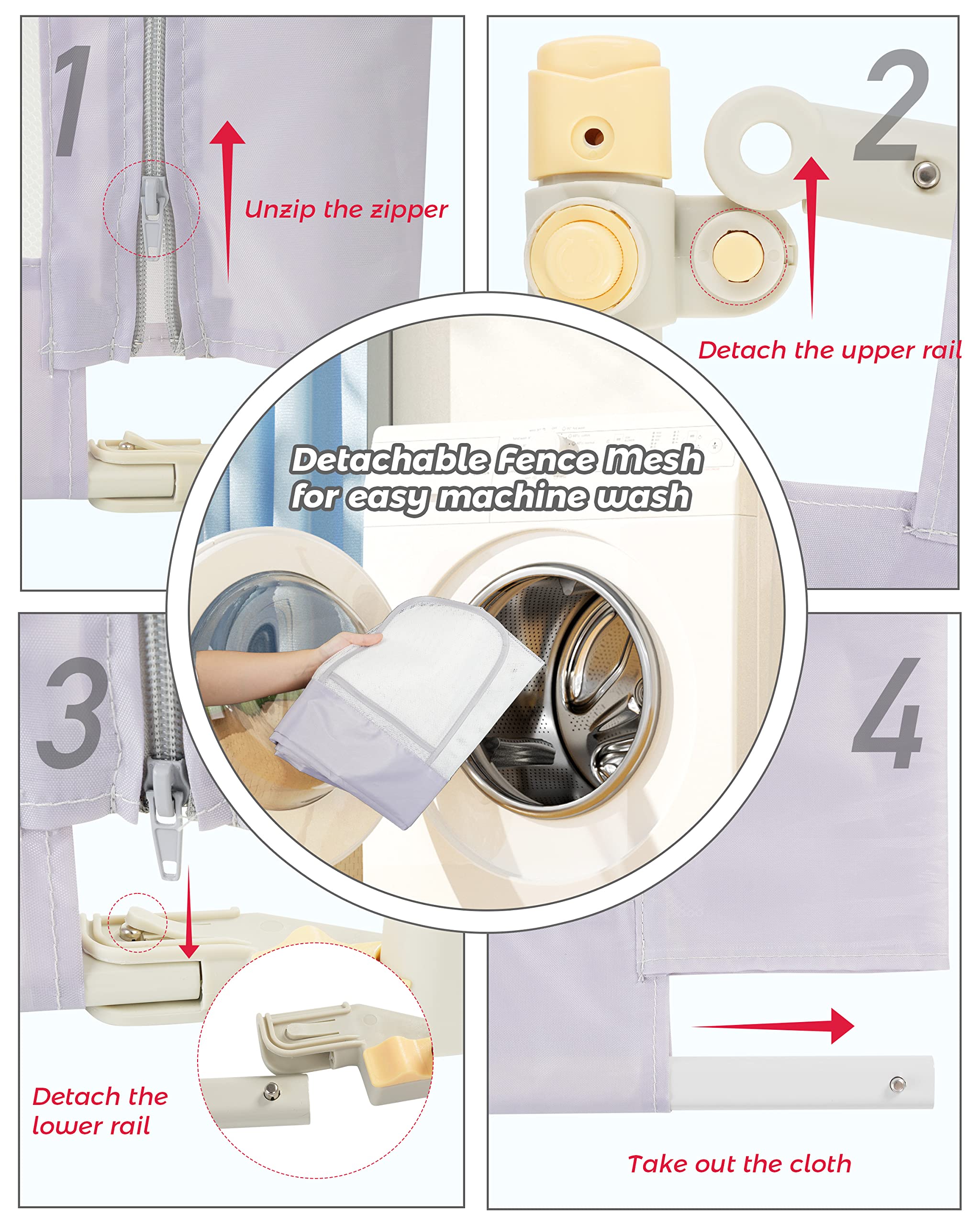 1

Unzip the zipper

2

Detach the upper rail

Detachable Fence Mesh for easy machine wash

3

Detach the lower rail

4

Take out the cloth