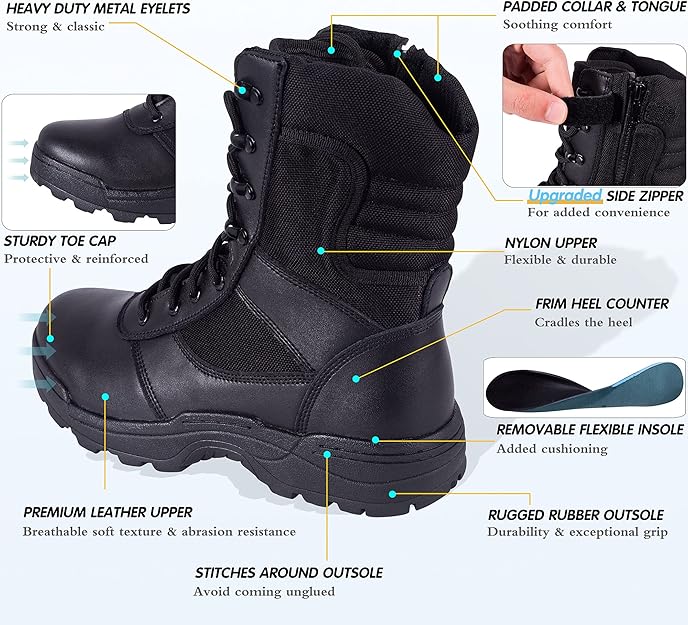 HEAVY DUTY METAL EYELETS
Strong & classic

PADDED COLLAR & TONGUE
Soothing comfort

Upgraded SIDE ZIPPER
For added convenience

STURDY TOE CAP
Protective & reinforced

NYLON UPPER
Flexible & durable

FRIM HEEL COUNTER
Cradles the heel

REMOVABLE FLEXIBLE INSOLE
Added cushioning

PREMIUM LEATHER UPPER
Breathable soft texture & abrasion resistance

RUGGED RUBBER OUTSOLE
Durability & exceptional grip

STITCHES AROUND OUTSOLE
Avoid coming unglued