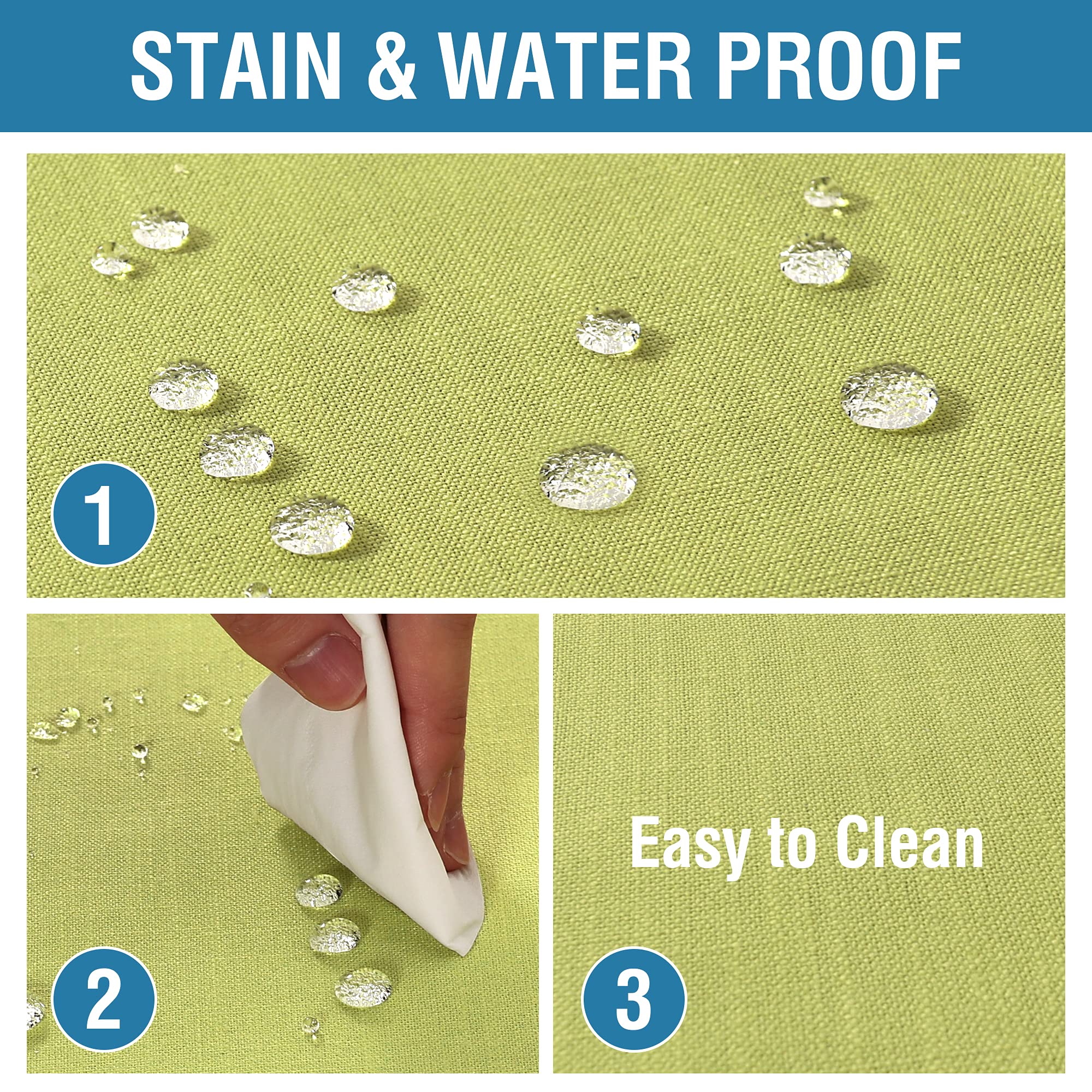 STAIN & WATER PROOF

1

2

Easy to Clean

3