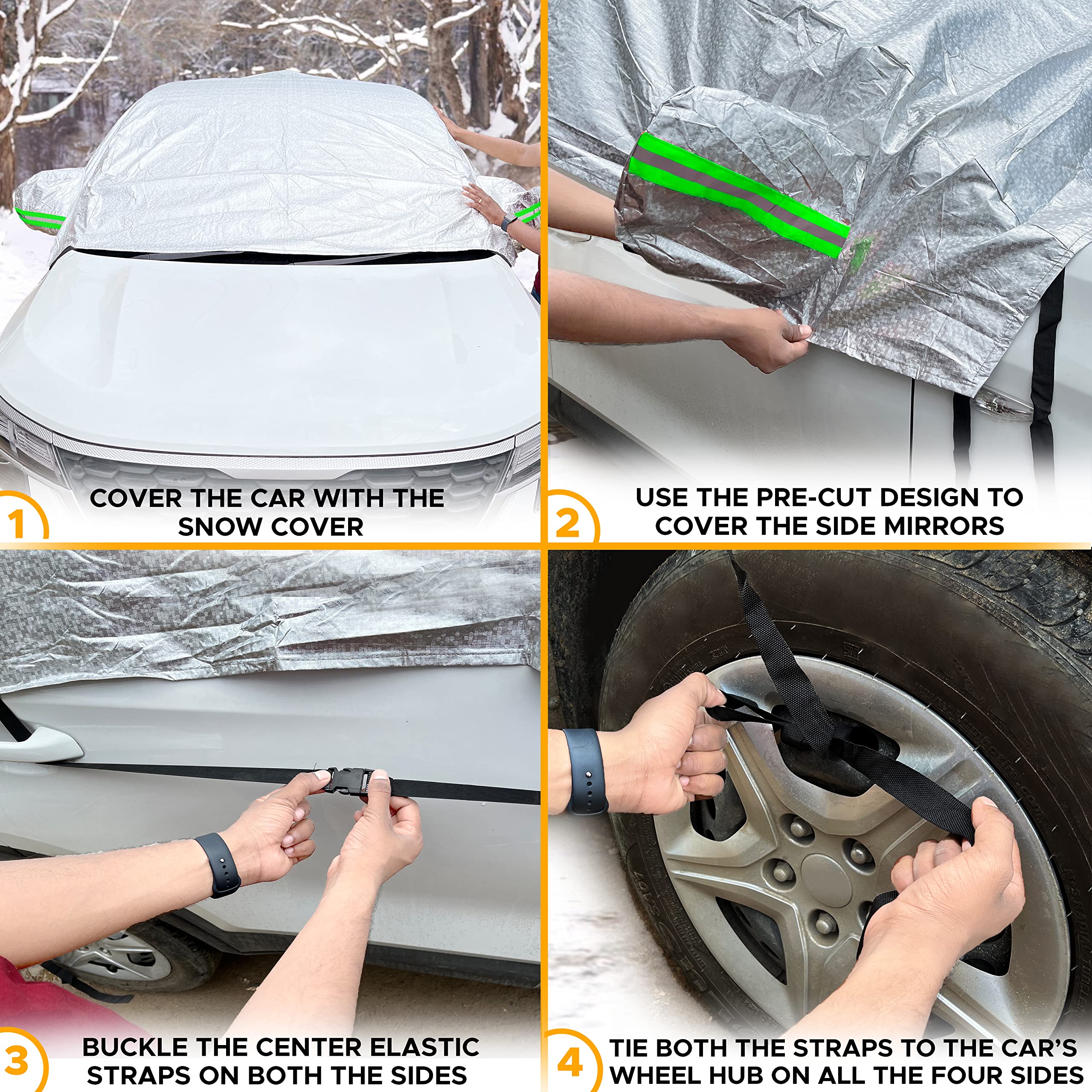 1
COVER THE CAR WITH THE SNOW COVER

2
USE THE PRE-CUT DESIGN TO COVER THE SIDE MIRRORS

3
BUCKLE THE CENTER ELASTIC STRAPS ON BOTH THE SIDES

4
TIE BOTH THE STRAPS TO THE CAR'S WHEEL HUB ON ALL THE FOUR SIDES