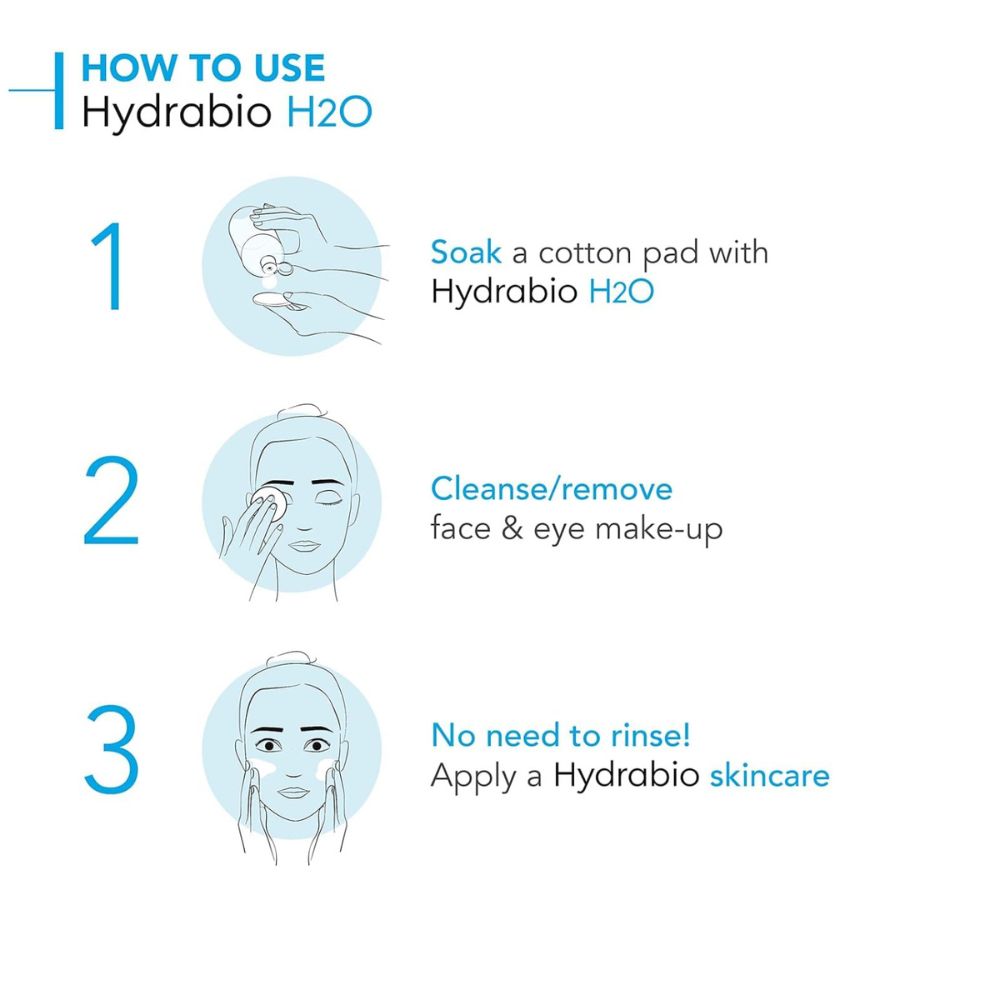 HOW TO USE
Hydrabio H2O

1

Soak a cotton pad with Hydrabio H2O

2

Cleanse/remove face & eye make-up

3

No need to rinse! Apply a Hydrabio skincare