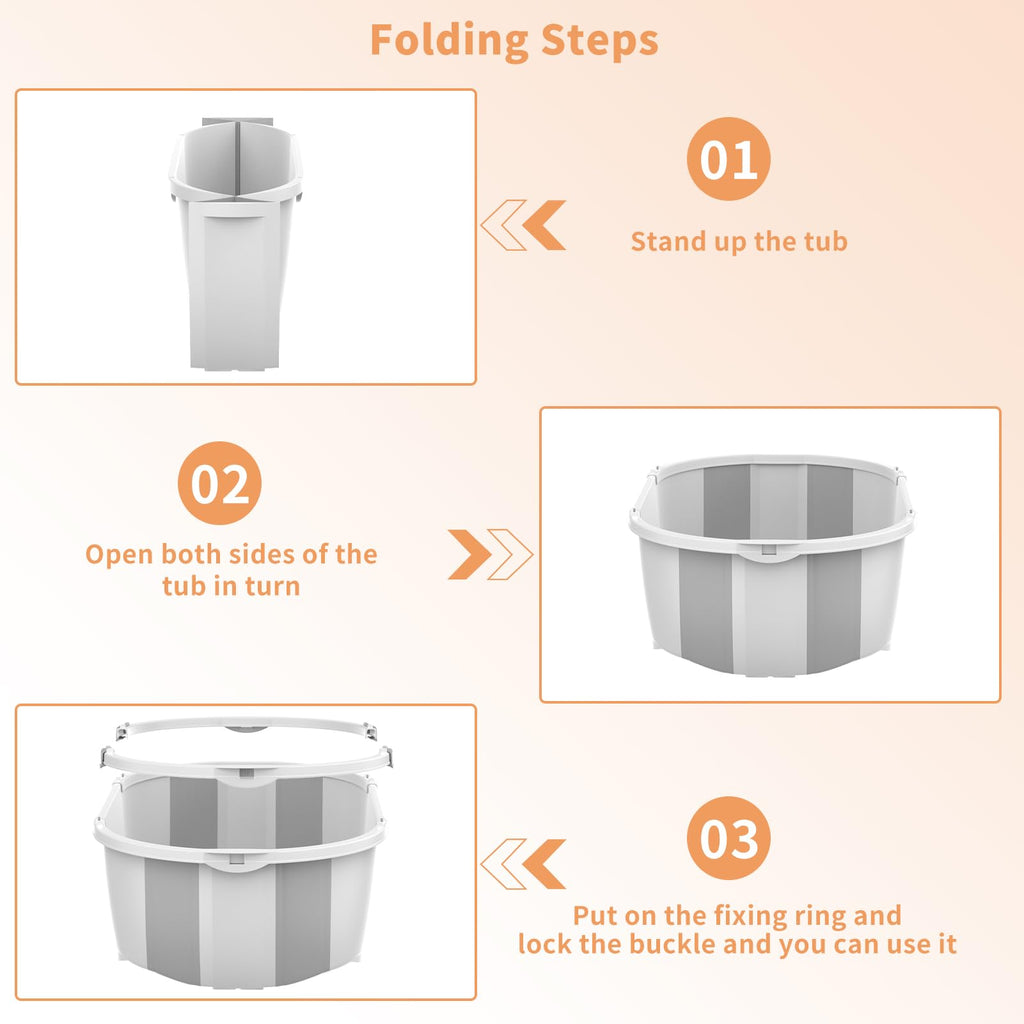 Folding Steps

01

Stand up the tub

02

Open both sides of the tub in turn

03

Put on the fixing ring and lock the buckle and you can use it