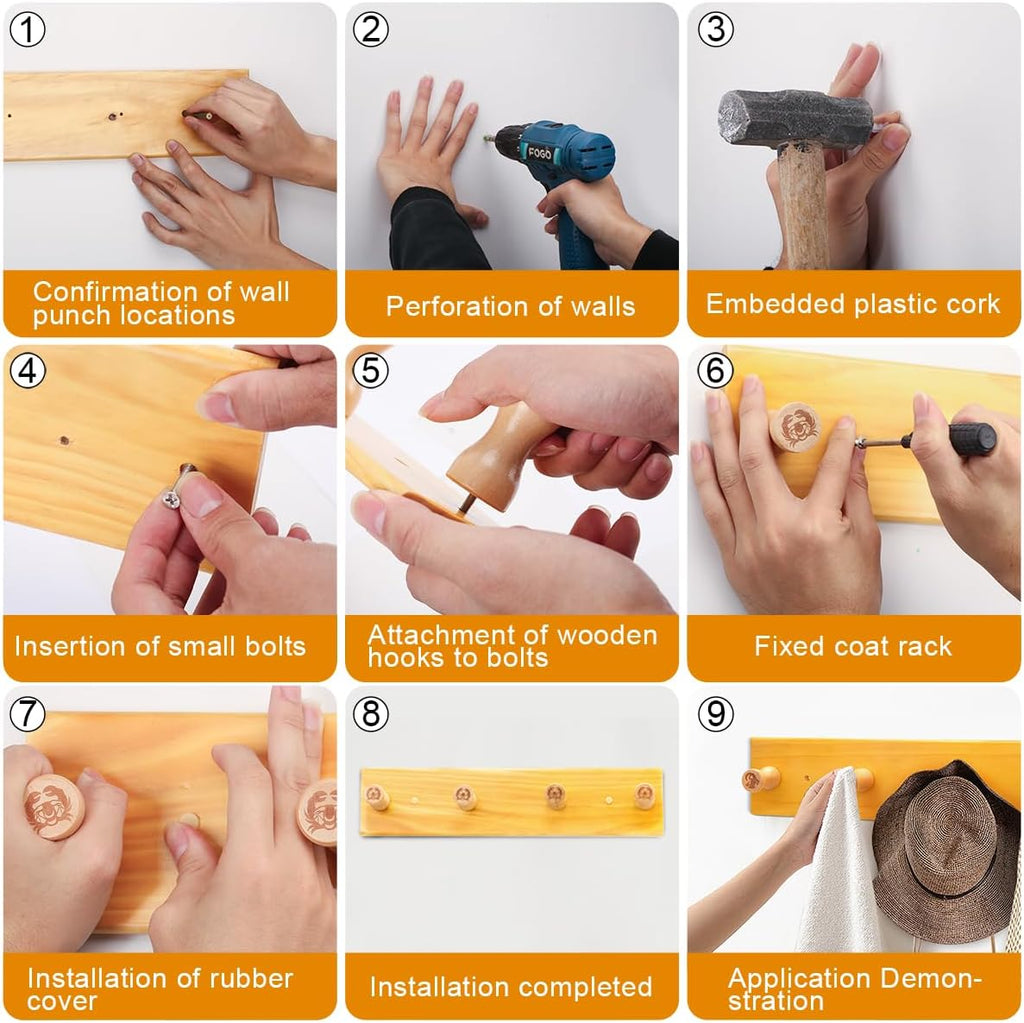 ①
Confirmation of wall punch locations

②
FOGO
Perforation of walls

③
Embedded plastic cork

④
Insertion of small bolts

⑤
Attachment of wooden hooks to bolts

⑥
Fixed coat rack

⑦
Installation of rubber cover

⑧
Installation completed

⑨
Application Demonstration