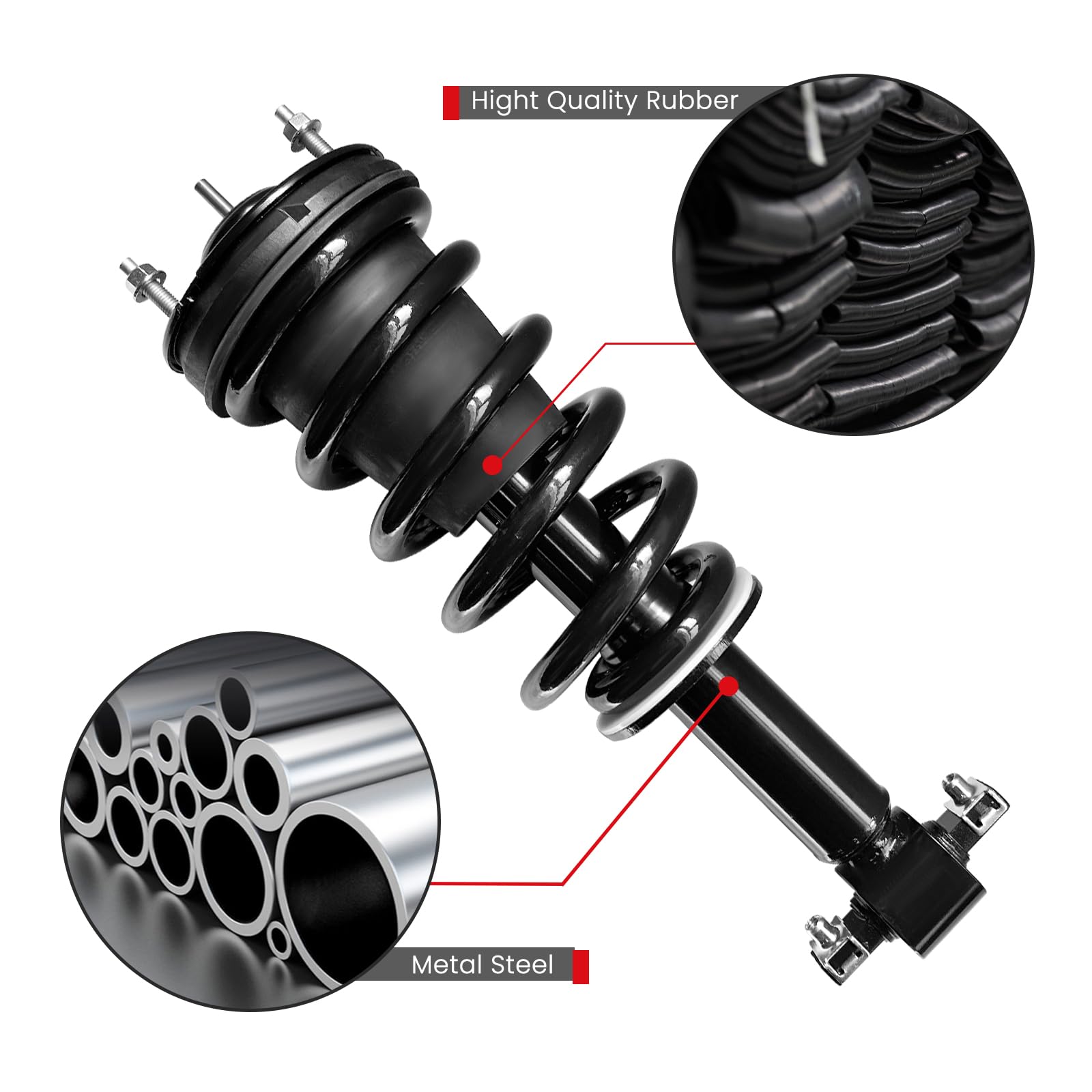 Hight Quality Rubber

Metal Steel