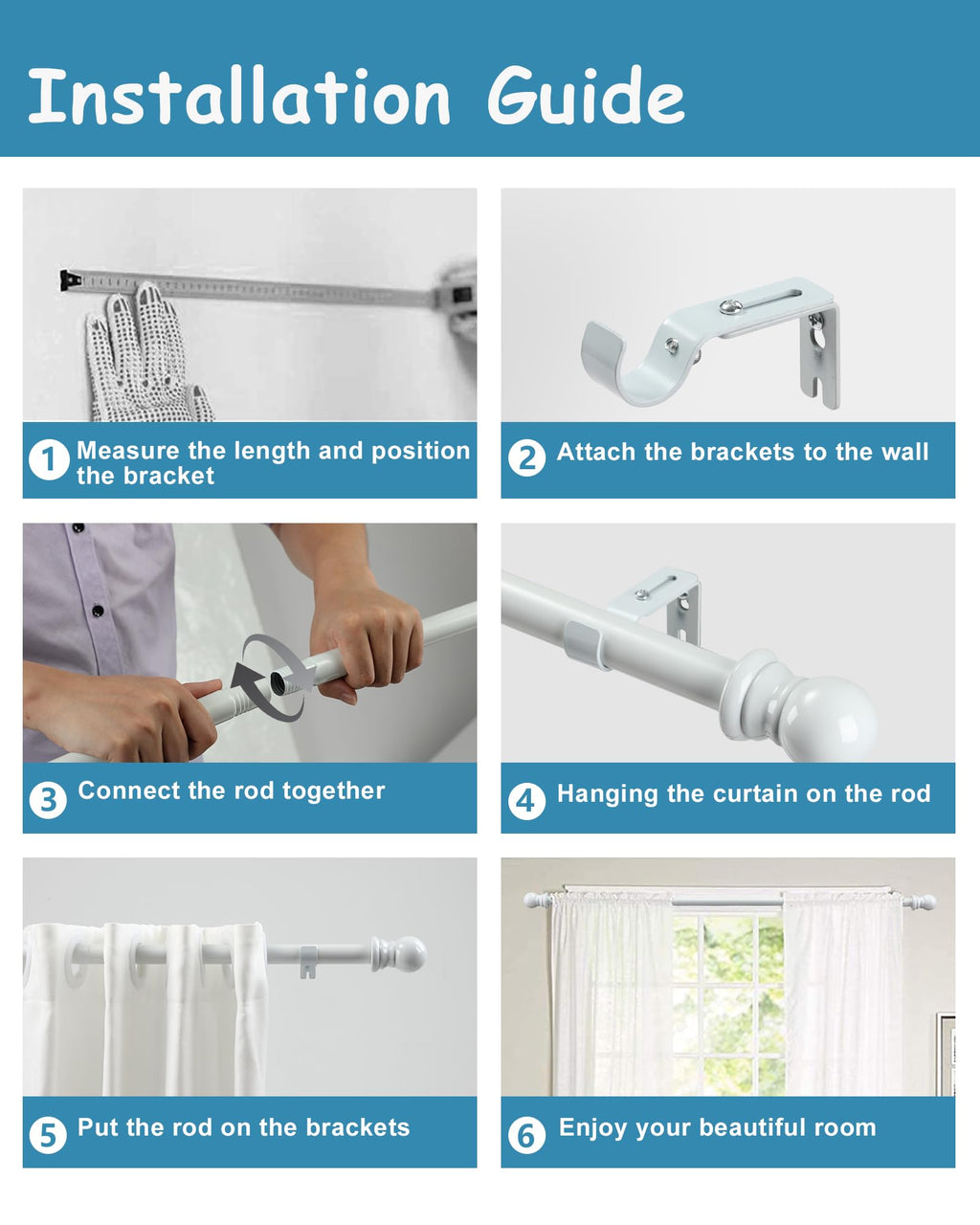 Installation Guide

1 Measure the length and position the bracket

2 Attach the brackets to the wall

3 Connect the rod together

4 Hanging the curtain on the rod

5 Put the rod on the brackets

6 Enjoy your beautiful room