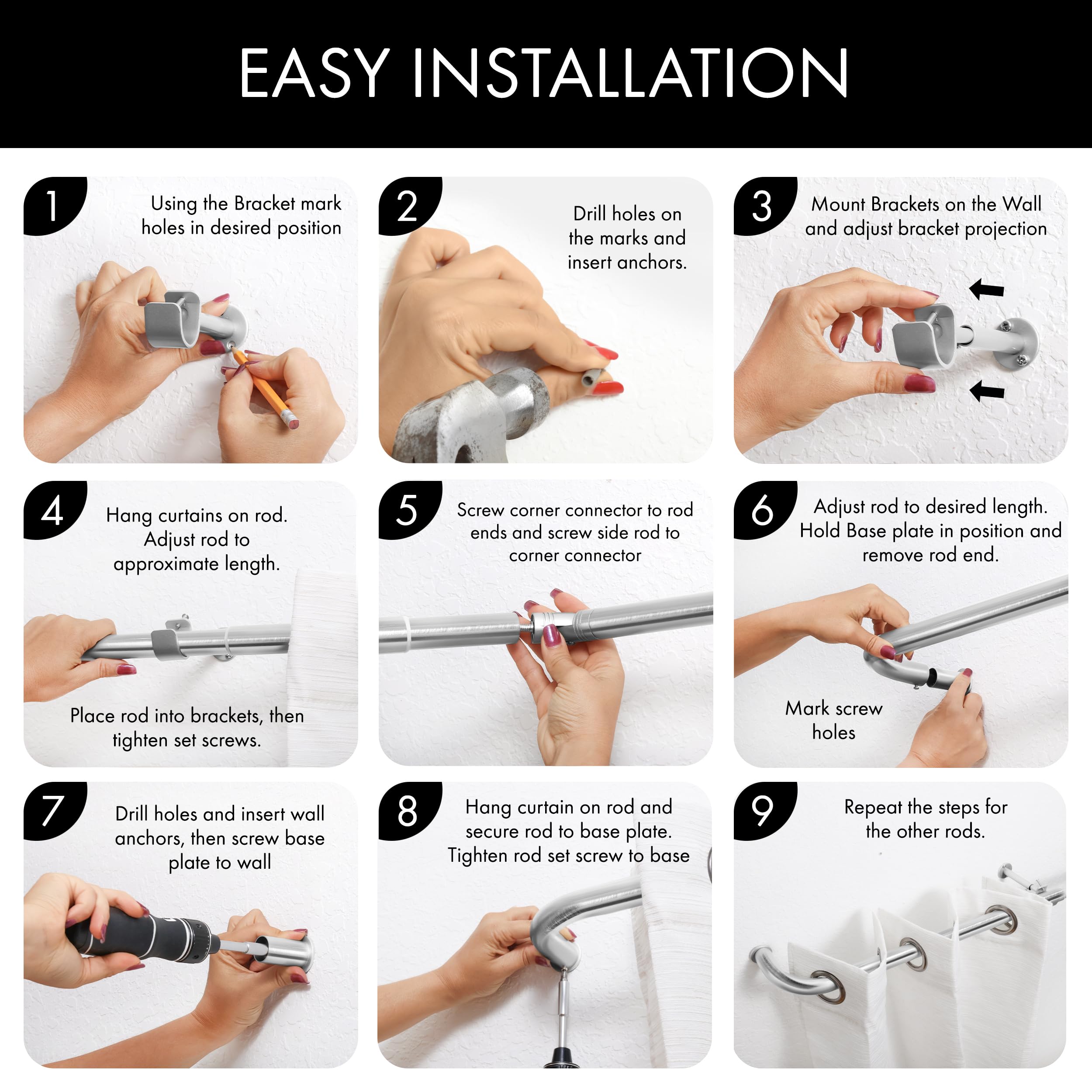 EASY INSTALLATION

1
Using the Bracket mark holes in desired position

2
Drill holes on the marks and insert anchors.

3
Mount Brackets on the Wall and adjust bracket projection

4
Hang curtains on rod. Adjust rod to approximate length.

Place rod into brackets, then tighten set screws.

5
Screw corner connector to rod ends and screw side rod to corner connector

6
Adjust rod to desired length. Hold Base plate in position and remove rod end.

Mark screw holes

7
Drill holes and insert wall anchors, then screw base plate to wall

8
Hang curtain on rod and secure rod to base plate. Tighten rod set screw to base

9
Repeat the steps for the other rods.