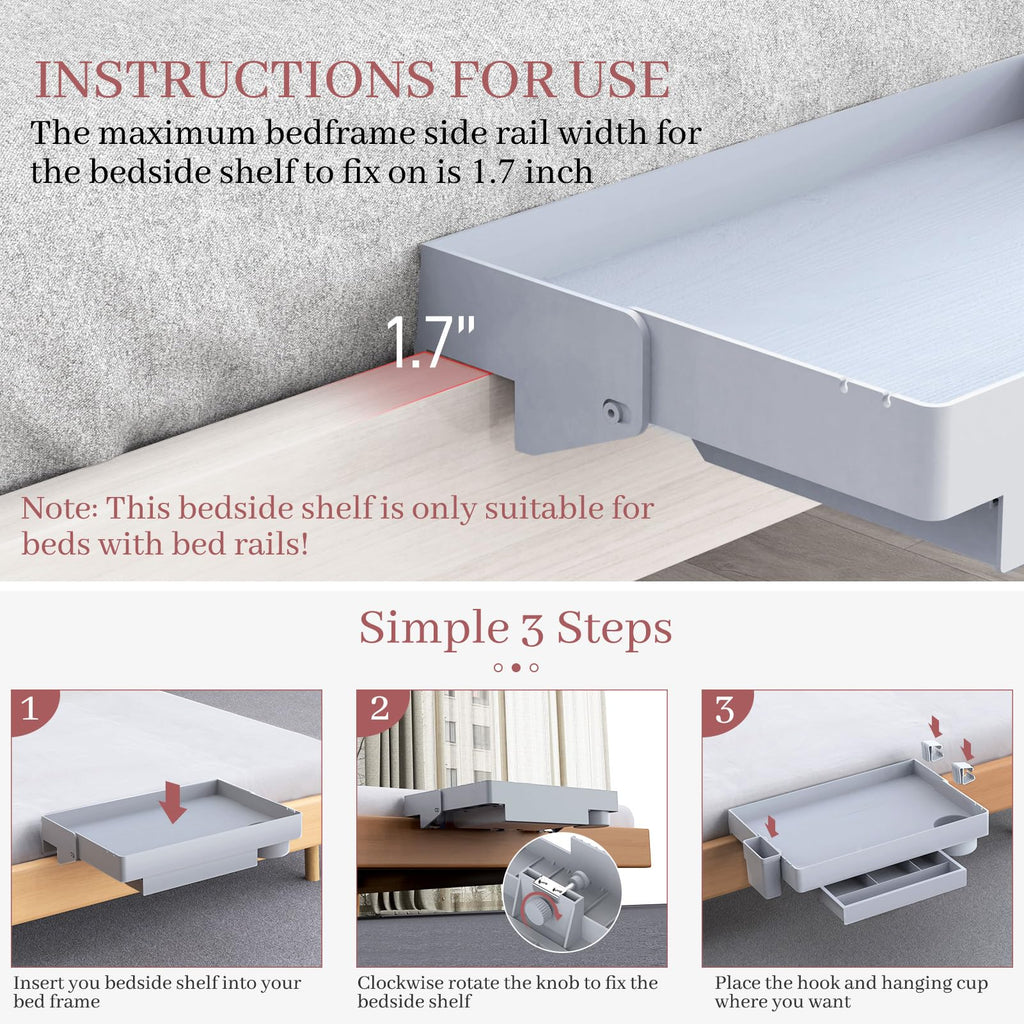 INSTRUCTIONS FOR USE

The maximum bedframe side rail width for the bedside shelf to fix on is 1.7 inch

1.7"

Note: This bedside shelf is only suitable for beds with bed rails!

Simple 3 Steps

1

Insert you bedside shelf into your bed frame

2

Clockwise rotate the knob to fix the bedside shelf

3

Place the hook and hanging cup where you want