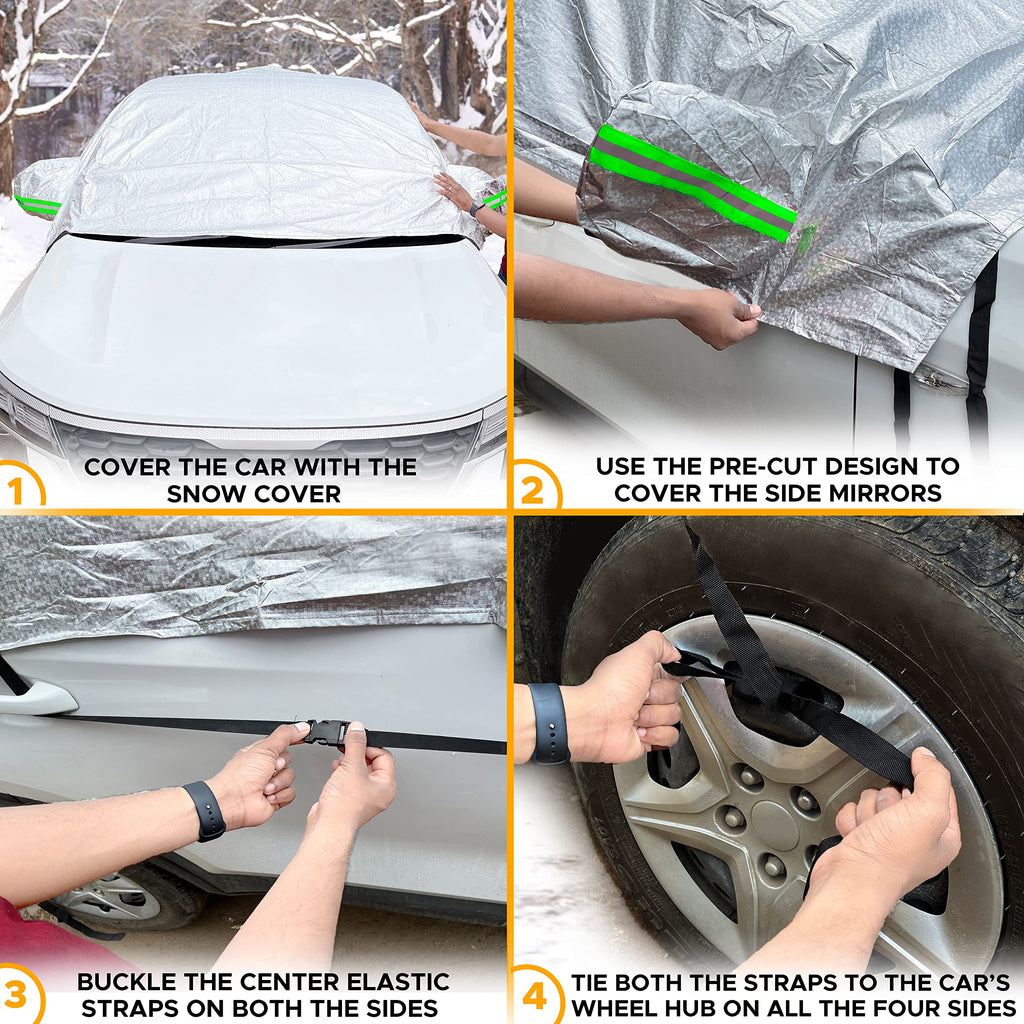 1
COVER THE CAR WITH THE SNOW COVER

2
USE THE PRE-CUT DESIGN TO COVER THE SIDE MIRRORS

3
BUCKLE THE CENTER ELASTIC STRAPS ON BOTH THE SIDES

4
TIE BOTH THE STRAPS TO THE CAR'S WHEEL HUB ON ALL THE FOUR SIDES