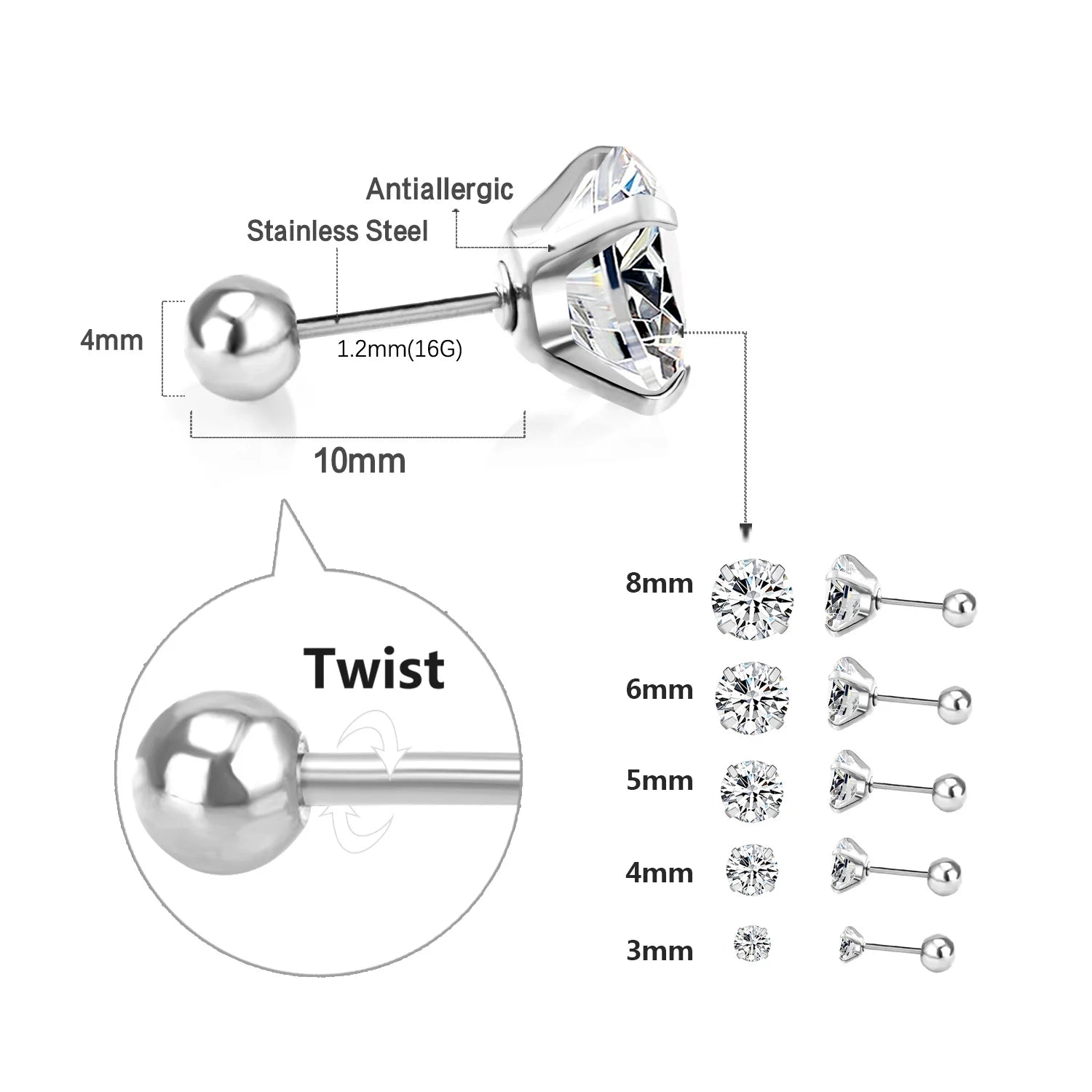 Antiallergic

Stainless Steel

4mm

1.2mm(16G)

10mm

Twist

8mm

6mm

5mm

4mm

3mm